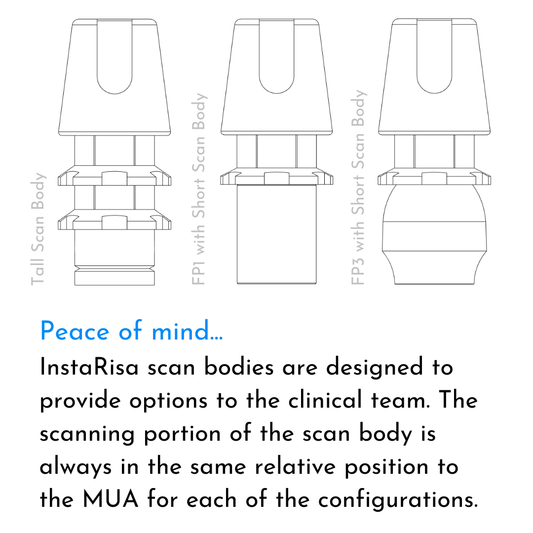 Tall Scan Body

FP1 with Short Scan Body

FP3 with Short Scan Body

Peace of mind...

InstaRisa scan bodies are designed to provide options to the clinical team. The scanning portion of the scan body is always in the same relative position to the MUA for each of the configurations.